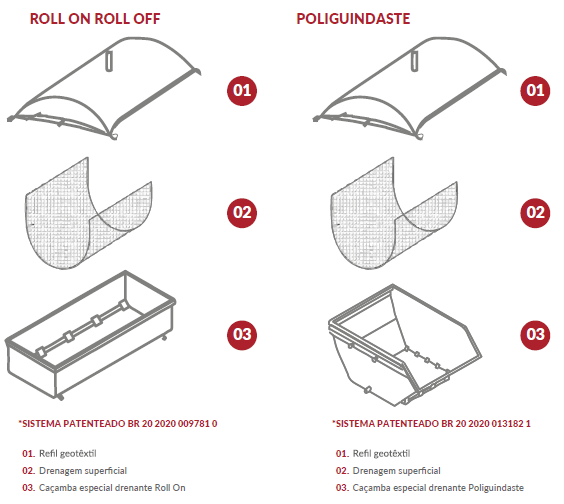 ROLL ON ROLL OFF

01

02

03

*SISTEMA PATENTEADO BR 20 2020 009781 0

01. Refil geotêxtil
02. Drenagem superficial
03. Caçamba especial drenante Roll On

POLIGUINDASTE

01

02

03

*SISTEMA PATENTEADO BR 20 2020 013182 1

01. Refil geotêxtil
02. Drenagem superficial
03. Caçamba especial drenante Poliguindaste